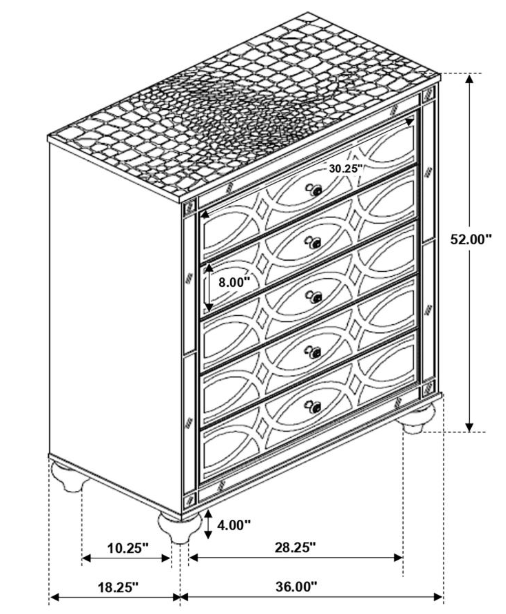 30.25"
52.00"
8.00"
4.00"
10.25"
28.25"
18.25"
36.00"