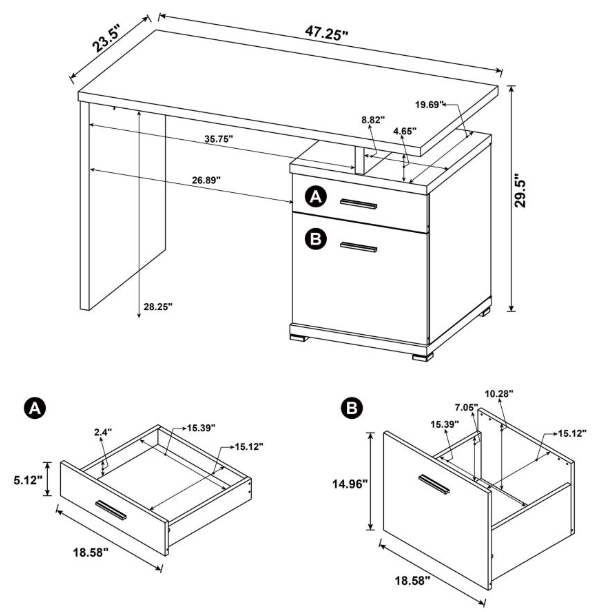 23.5"
47.25"
19.69"
8.82"
4.65"
35.75"
26.89"
29.5"
A
B
28.25"

A
2.4"
15.39"
15.12"
5.12"
18.58"

B
10.28"
7.05"
15.39"
15.12"
14.96"
18.58"