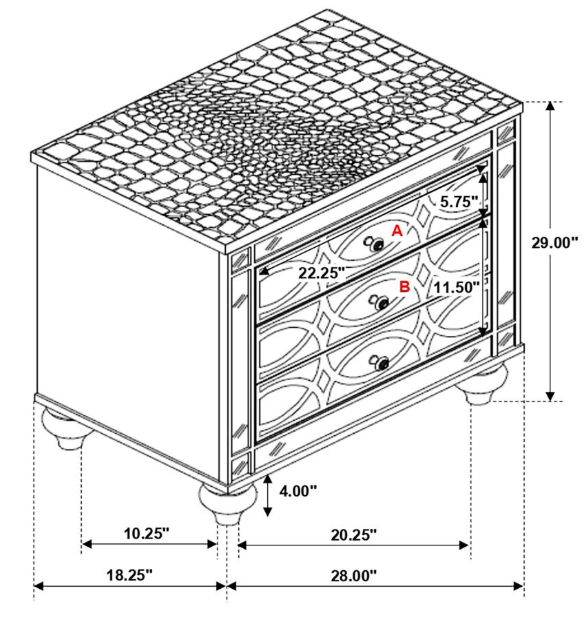 5.75"
A
29.00"
22.25"
B
11.50"
4.00"
10.25"
20.25"
18.25"
28.00"