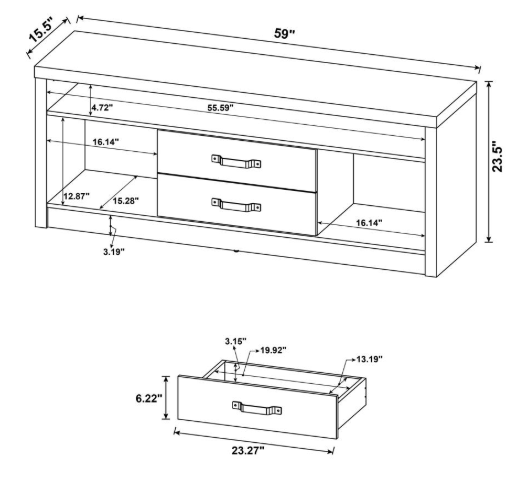 15.5"
59"
23.5"
4.72"
55.59"
16.14"
12.87"
15.28"
16.14"
3.19"

3.15"
19.92"
13.19"
6.22"
23.27"