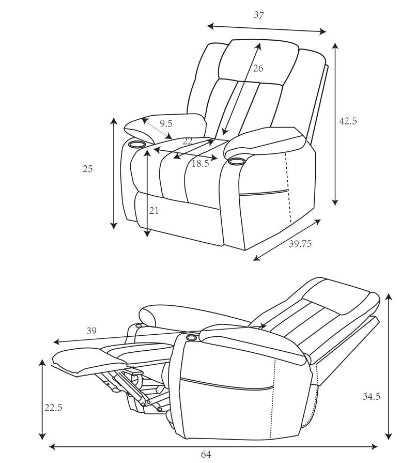 37
26
42.5
9.5
22
18.5
25
21
39.75
39
22.5
34.5
64