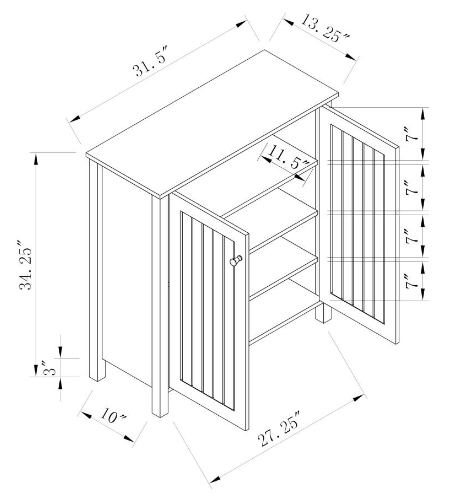 31.5"

13.25"

11.5"

7"

7"

7"

7"

34.25"

3"

10"

27.25"